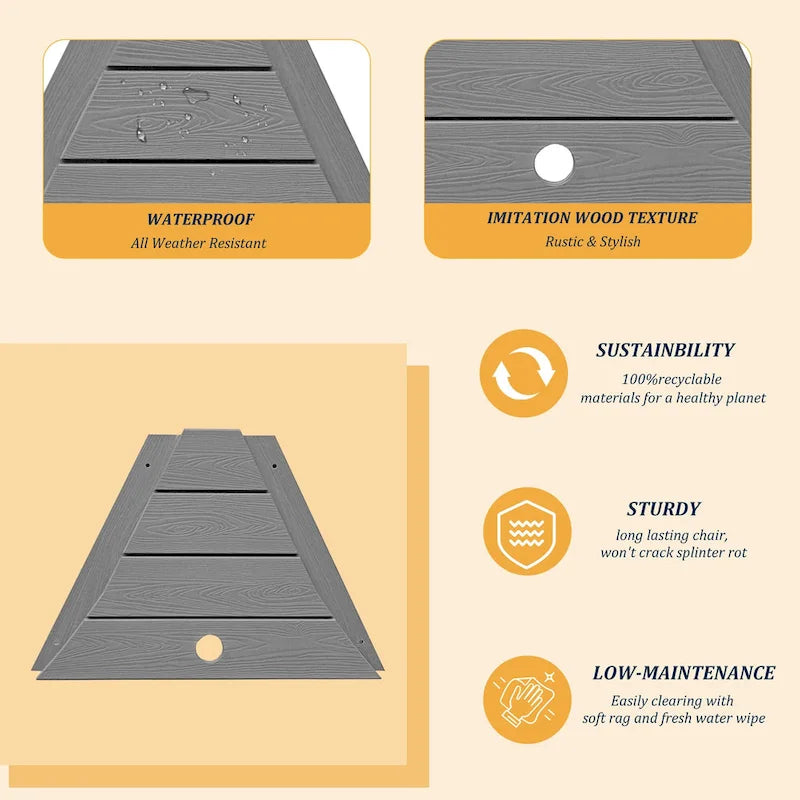 WATERPROOF
All Weather Resistant

IMITATION WOOD TEXTURE
Rustic & Stylish

SUSTAINBILITY
100%recyclable materials for a healthy planet

STURDY
long lasting chair, won't crack splinter rot

LOW-MAINTENANCE
Easily clearing with soft rag and fresh water wipe